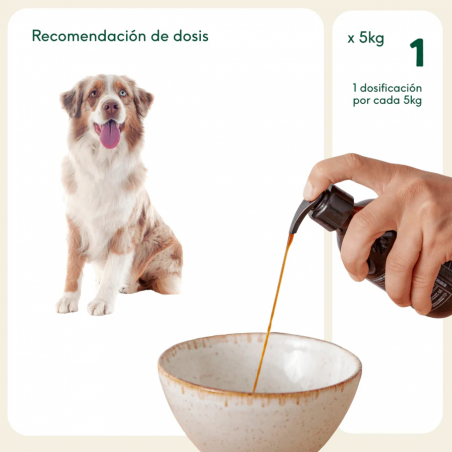 Recomendación de dosis

x 5kg

1

1 dosificación por cada 5kg