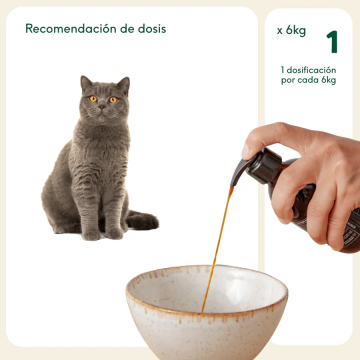 Recomendación de dosis

x 6kg

1

1 dosificación por cada 6kg