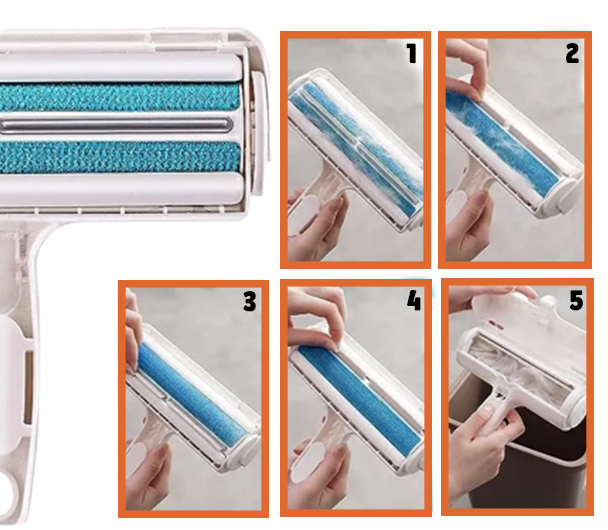 1
2
3
4
5